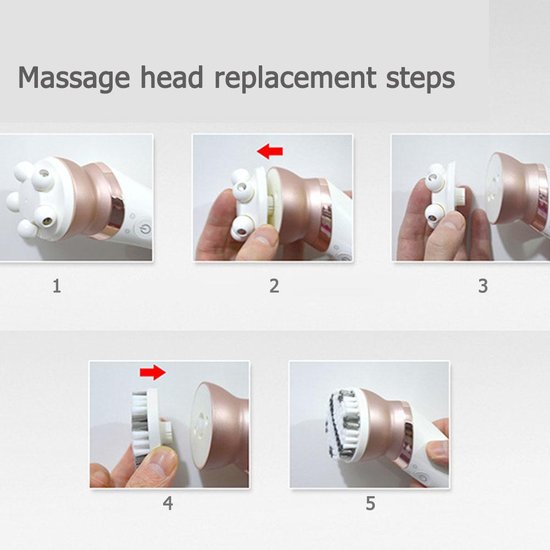 Massage head replacement steps

1

2

3

4

5