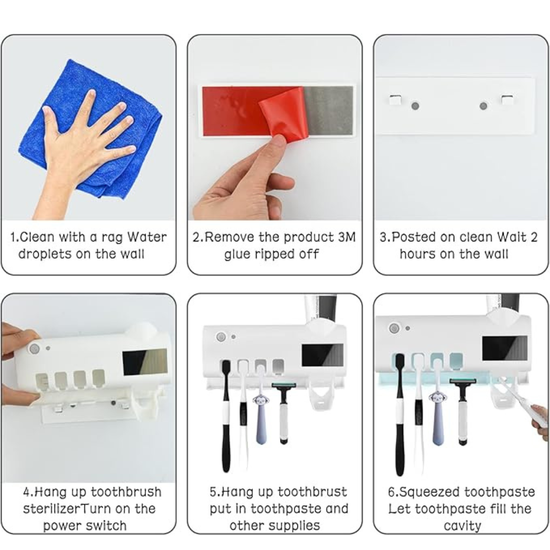 1.Clean with a rag Water droplets on the wall

2.Remove the product 3M glue ripped off

3.Posted on clean Wait 2 hours on the wall

4.Hang up toothbrush sterilizerTurn on the power switch

5.Hang up toothbrust put in toothpaste and other supplies

6.Squeezed toothpaste Let toothpaste fill the cavity