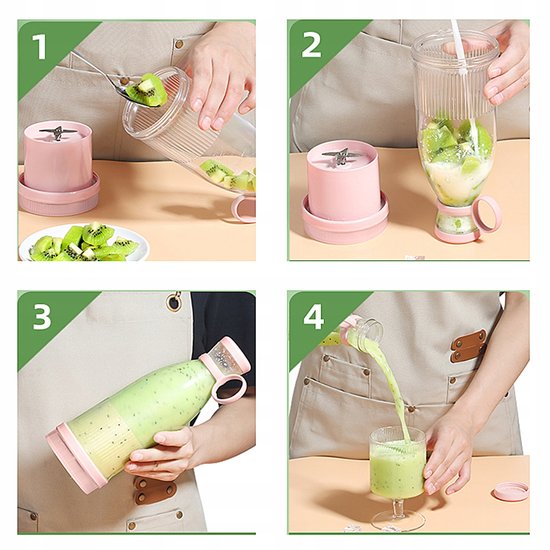 1

2

3

4