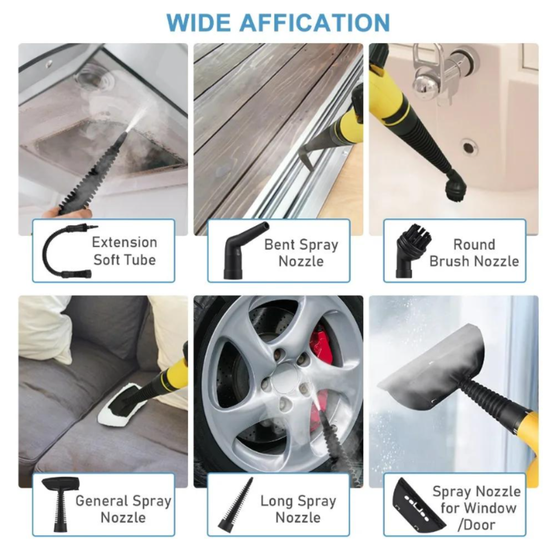 WIDE AFFICATION

Extension Soft Tube

Bent Spray Nozzle

Round Brush Nozzle

General Spray Nozzle

Long Spray Nozzle

Spray Nozzle for Window /Door