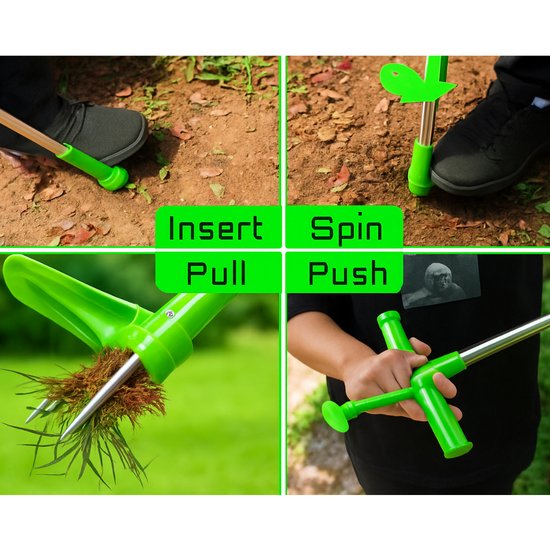 Insert
Spin
Pull
Push