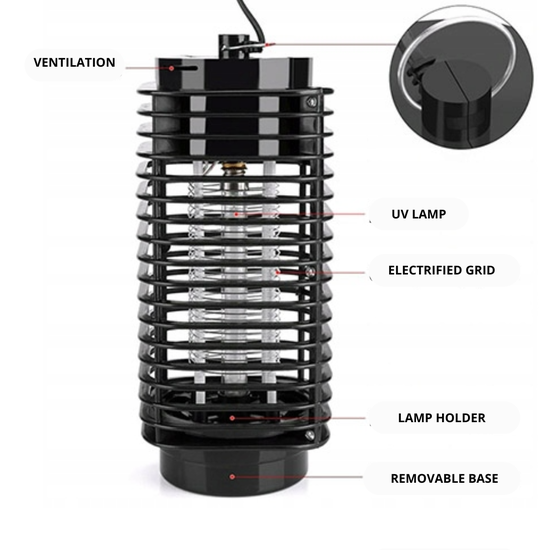 VENTILATION

UV LAMP

ELECTRIFIED GRID

LAMP HOLDER

REMOVABLE BASE