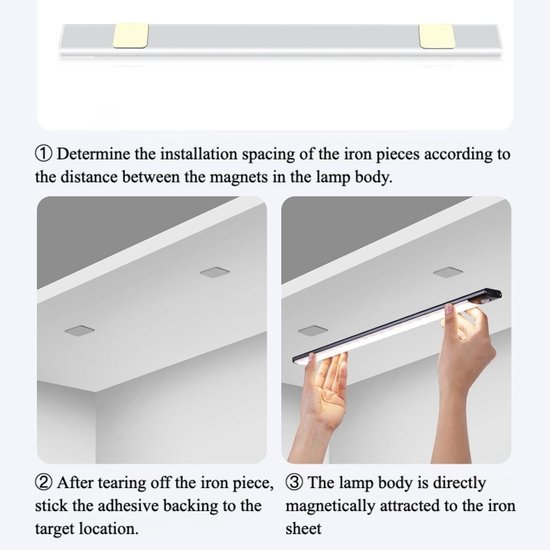 ① Determine the installation spacing of the iron pieces according to the distance between the magnets in the lamp body.

② After tearing off the iron piece, stick the adhesive backing to the target location.

③ The lamp body is directly magnetically attracted to the iron sheet