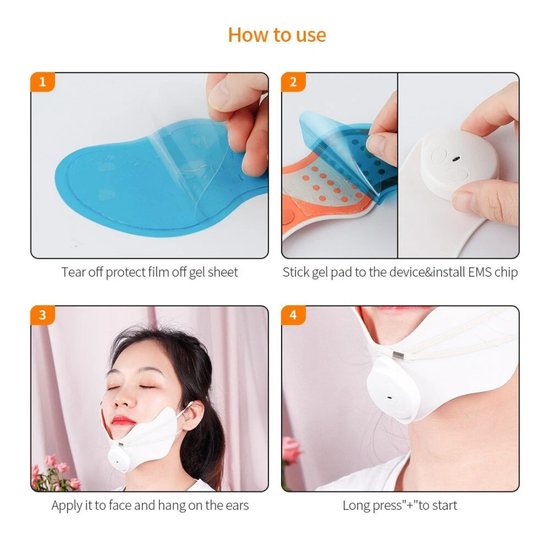 How to use

1

Tear off protect film off gel sheet

2

Stick gel pad to the device&install EMS chip

3

Apply it to face and hang on the ears

4

Long press"+"to start