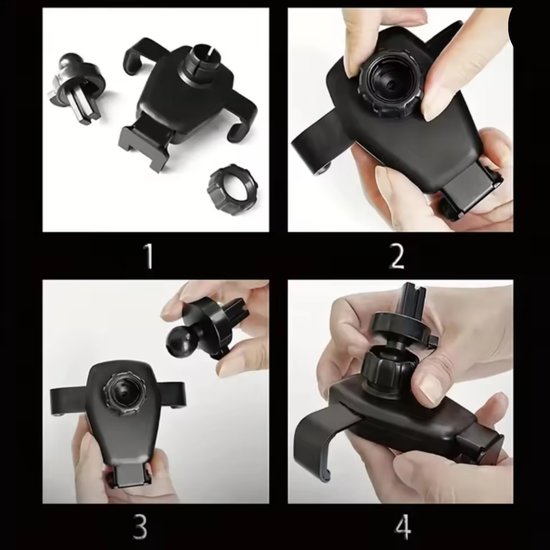 1

2

3

4