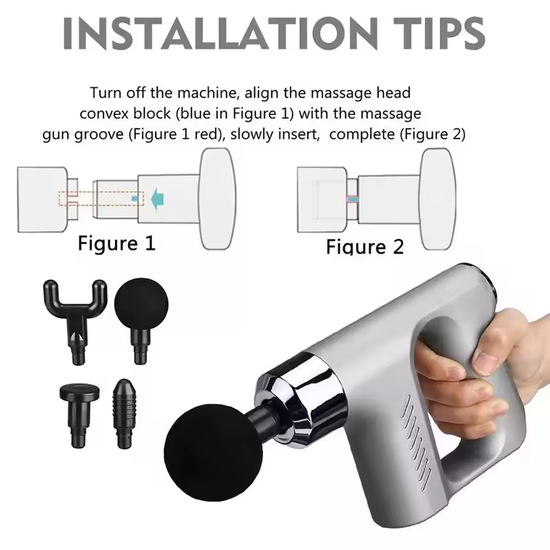 INSTALLATION TIPS

Turn off the machine, align the massage head convex block (blue in Figure 1) with the massage gun groove (Figure 1 red), slowly insert, complete (Figure 2)

Figure 1

Figure 2