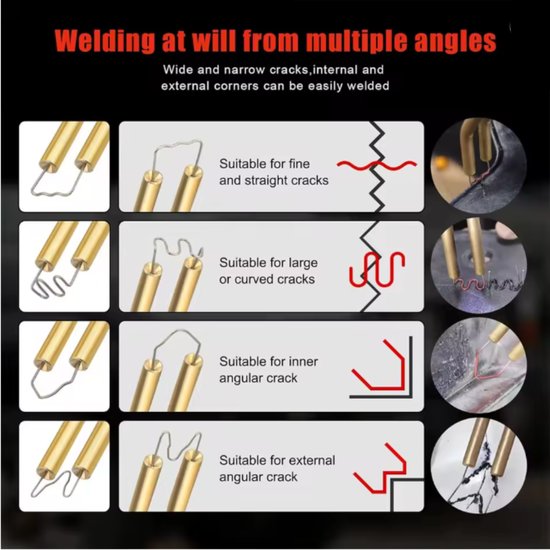 Welding at will from multiple angles

Wide and narrow cracks,internal and external corners can be easily welded

Suitable for fine and straight cracks

Suitable for large or curved cracks

Suitable for inner angular crack

Suitable for external angular crack