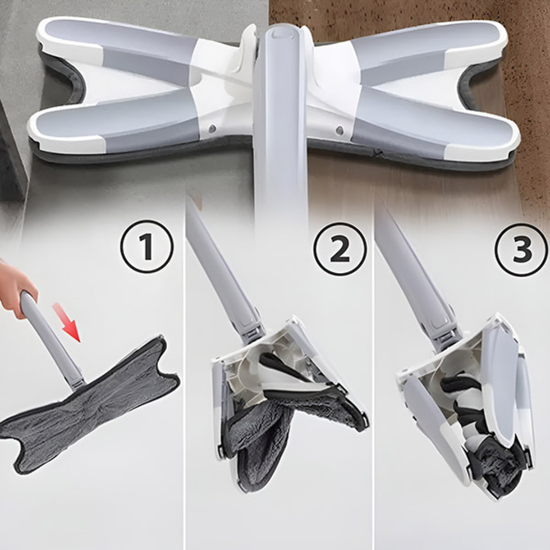 1

2

3