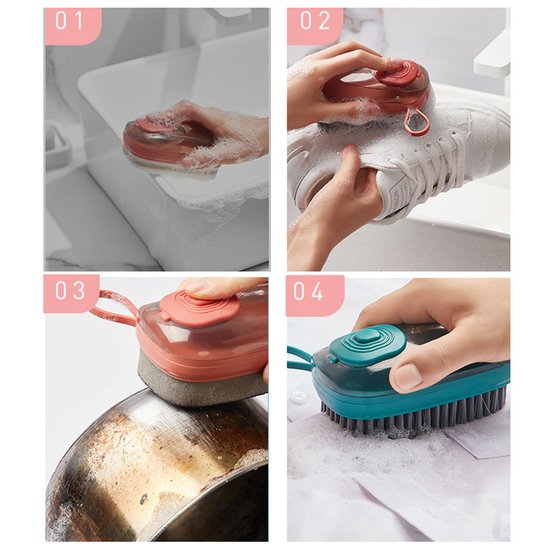 01

02

03

04