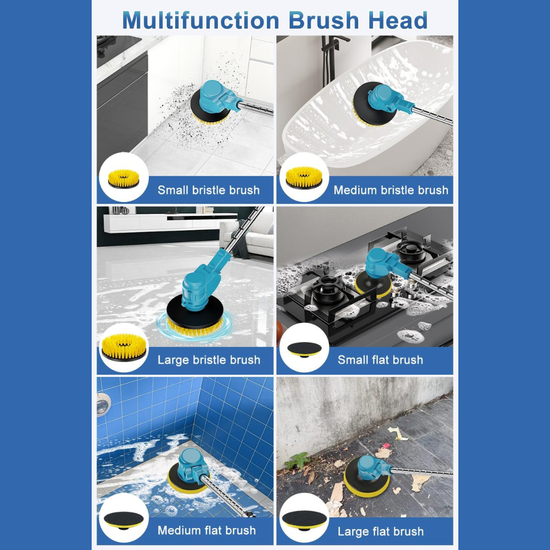 Multifunction Brush Head

Small bristle brush

Medium bristle brush

Large bristle brush

Small flat brush

Medium flat brush

Large flat brush